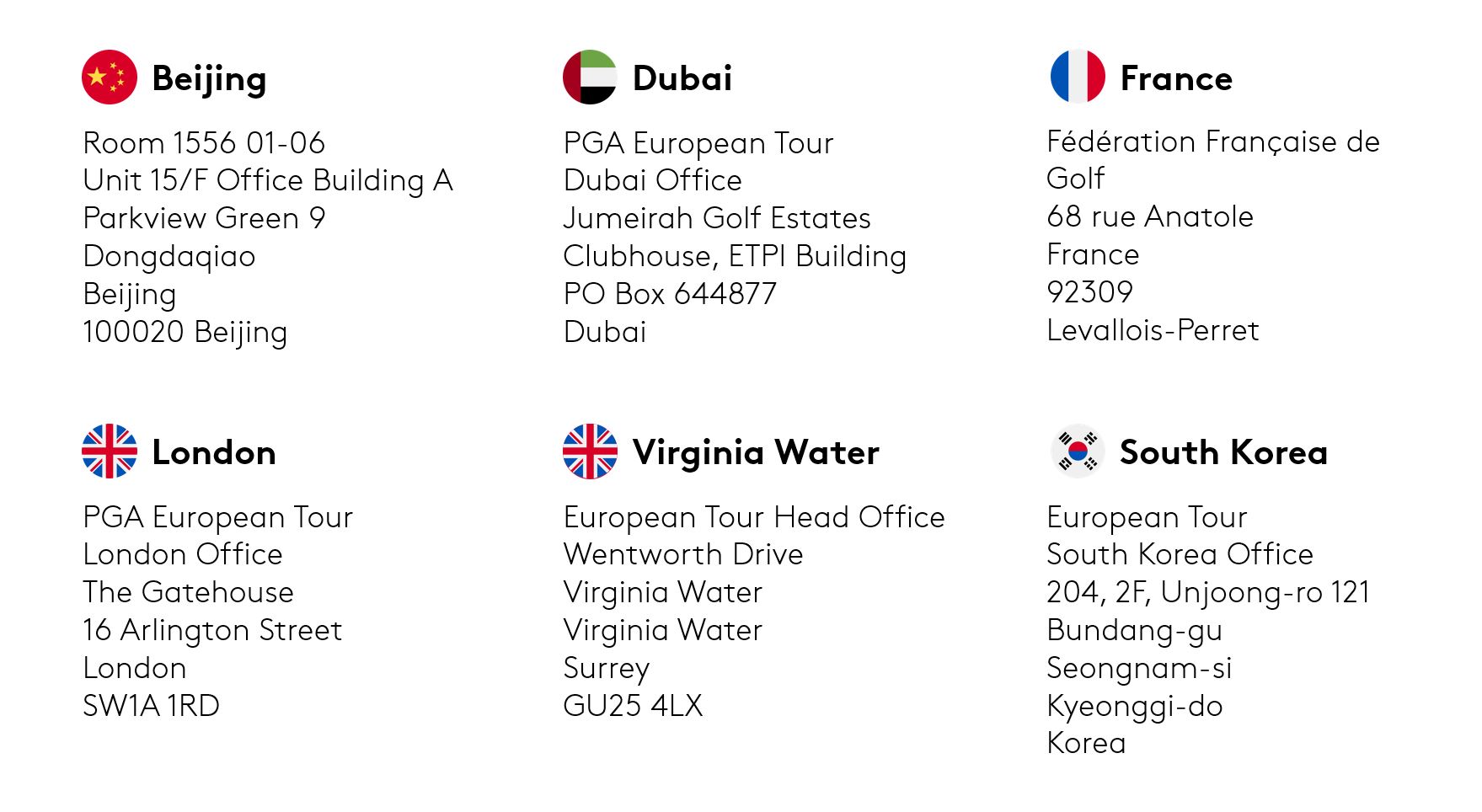 Beijing

Room 1556 01-06
Unit 15/F Office Building A
Parkview Green 9
Dongdaqiao
Beijing
100020 Beijing

Dubai

PGA European Tour
Dubai Office
Jumeirah Golf Estates
Clubhouse, ETPI Building
PO Box 644877
Dubai

France

Fédération Française de Golf
68 rue Anatole
France
92309
Levallois-Perret

London

PGA European Tour
London Office
The Gatehouse
16 Arlington Street
London
SW1A 1RD

Virginia Water

European Tour Head Office
Wentworth Drive
Virginia Water
Virginia Water
Surrey
GU25 4LX

South Korea

European Tour
South Korea Office
204, 2F, Unjoong-ro 121
Bundang-gu
Seongnam-si
Kyeonggi-do
Korea